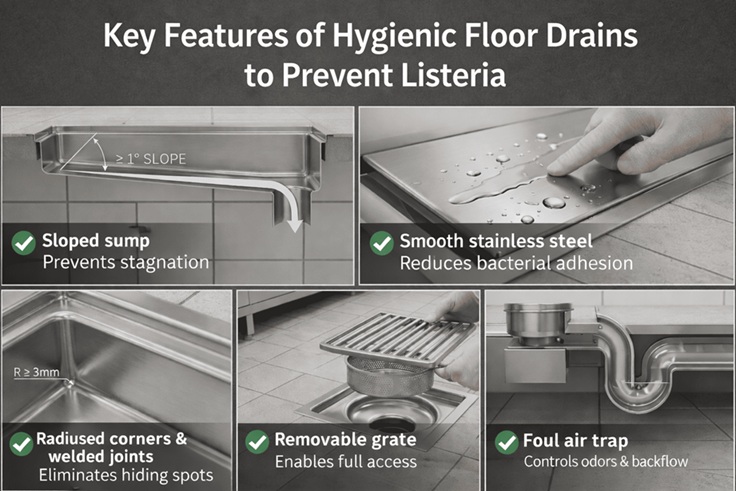 Key Features of Hygienic Floor Drains to Prevent Listeria

≥ 1° SLOPE

Sloped sump
Prevents stagnation

Smooth stainless steel
Reduces bacterial adhesion

R ≥ 3mm

Radiused corners & welded joints
Eliminates hiding spots

Removable grate
Enables full access

Foul air trap
Controls odors & backflow