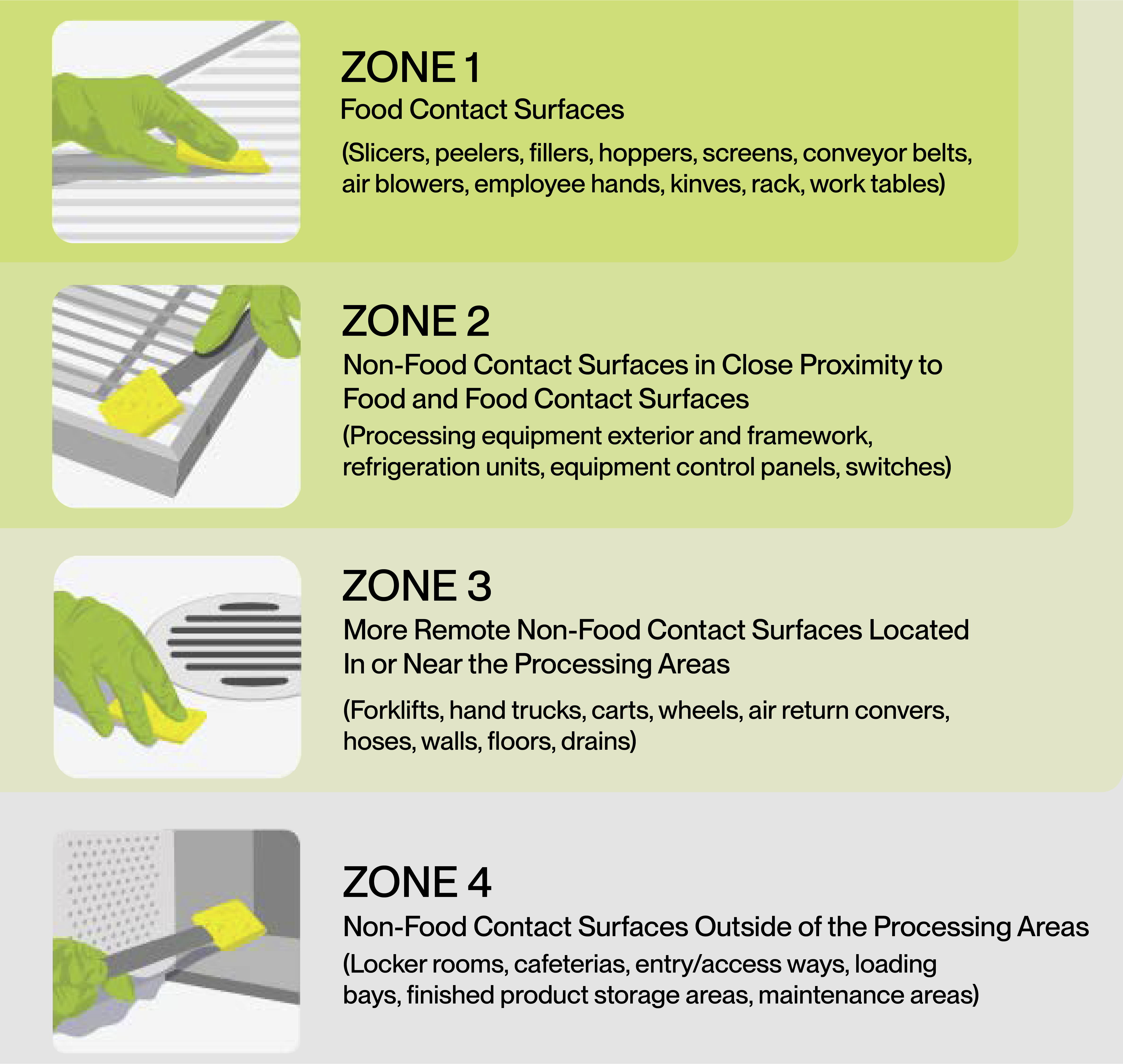 ZONE 1
Food Contact Surfaces
(Slicers, peelers, fillers, hoppers, screens, conveyor belts, air blowers, employee hands, kinves, rack, work tables)

ZONE 2
Non-Food Contact Surfaces in Close Proximity to Food and Food Contact Surfaces
(Processing equipment exterior and framework, refrigeration units, equipment control panels, switches)

ZONE 3
More Remote Non-Food Contact Surfaces Located In or Near the Processing Areas
(Forklifts, hand trucks, carts, wheels, air return convers, hoses, walls, floors, drains)

ZONE 4
Non-Food Contact Surfaces Outside of the Processing Areas
(Locker rooms, cafeterias, entry/access ways, loading bays, finished product storage areas, maintenance areas)